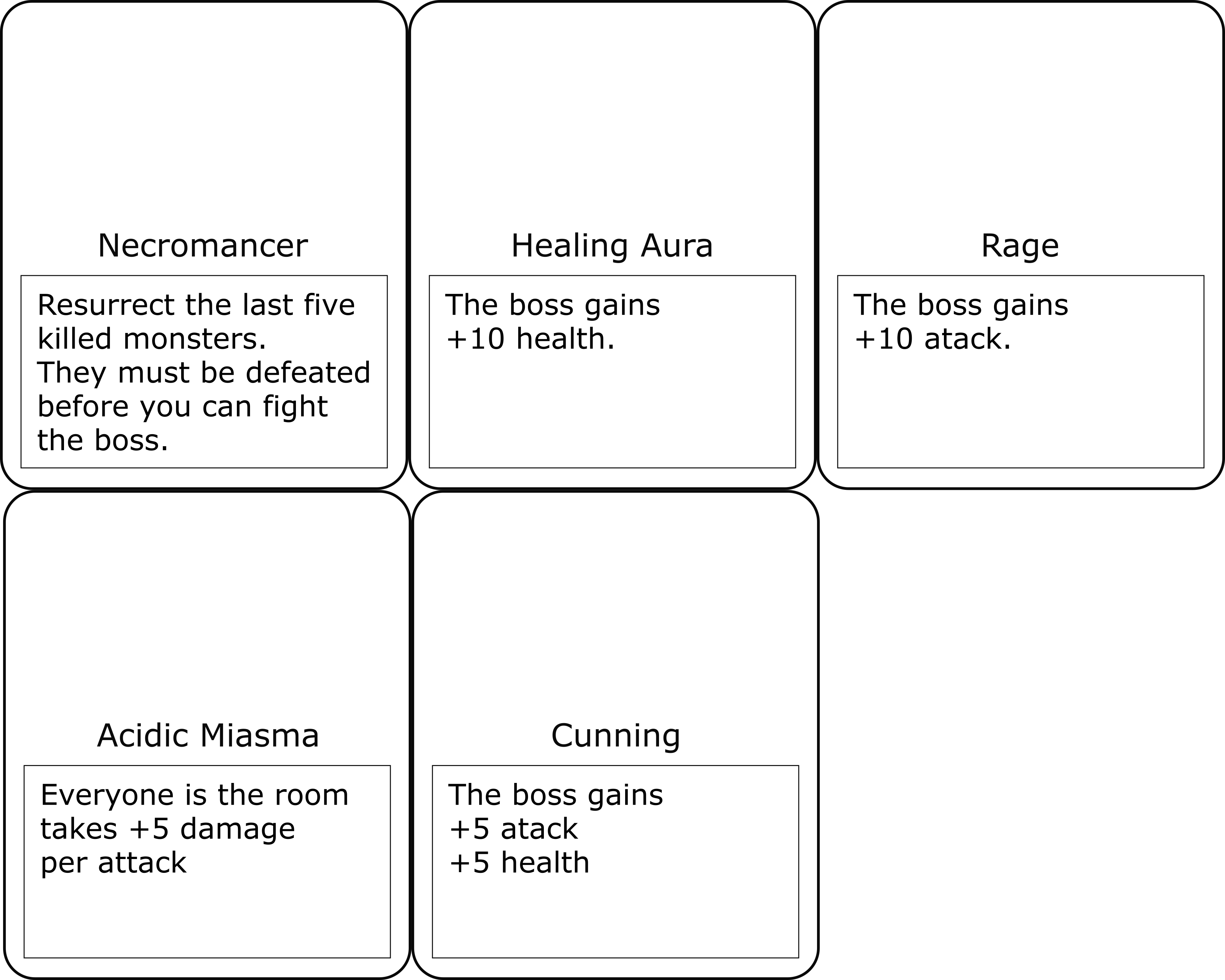 Necromancer

Resurrect the last five killed monsters.
They must be defeated before you can fight the boss.

Healing Aura

The boss gains
+10 health.

Rage

The boss gains
+10 atack.

Acidic Miasma

Everyone is the room takes +5 damage per attack

Cunning

The boss gains
+5 atack
+5 health